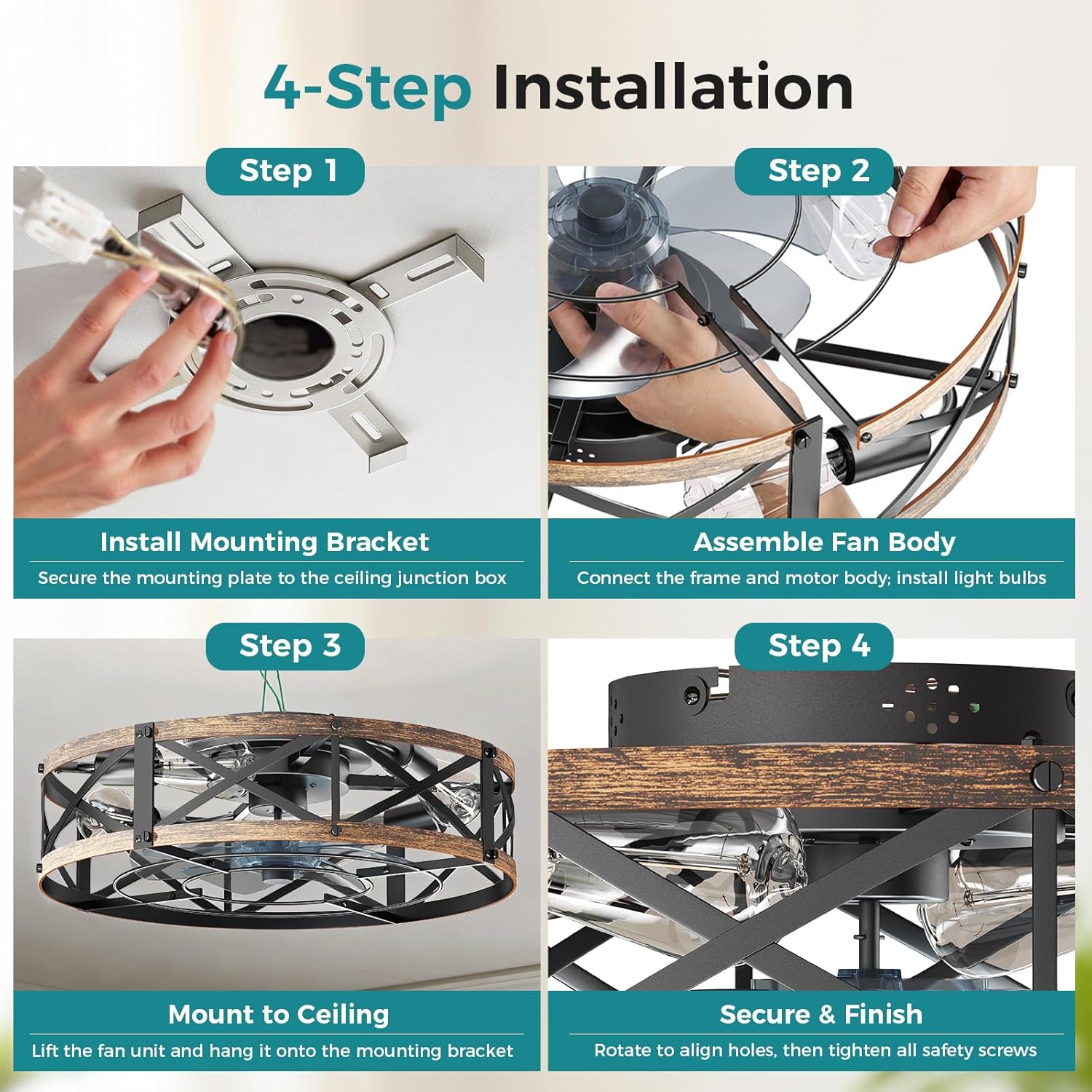 4-Step Installation

Step 1

Install Mounting Bracket

Secure the mounting plate to the ceiling junction box

Step 2

Assemble Fan Body

Connect the frame and motor body; install light bulbs

Step 3

Mount to Ceiling

Lift the fan unit and hang it onto the mounting bracket

Step 4

Secure & Finish

Rotate to align holes, then tighten all safety screws