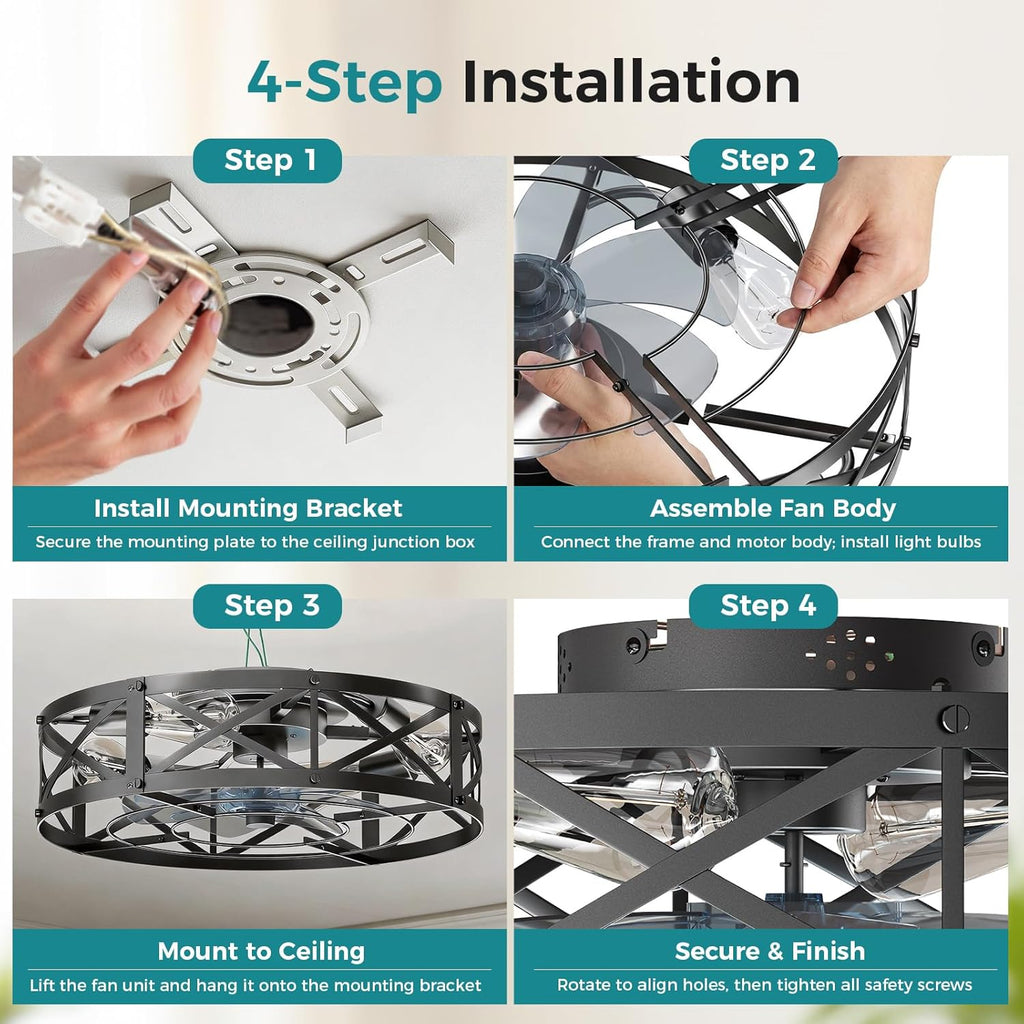 4-Step Installation

Step 1

Install Mounting Bracket

Secure the mounting plate to the ceiling junction box

Step 2

Assemble Fan Body

Connect the frame and motor body; install light bulbs

Step 3

Mount to Ceiling

Lift the fan unit and hang it onto the mounting bracket

Step 4

Secure & Finish

Rotate to align holes, then tighten all safety screws