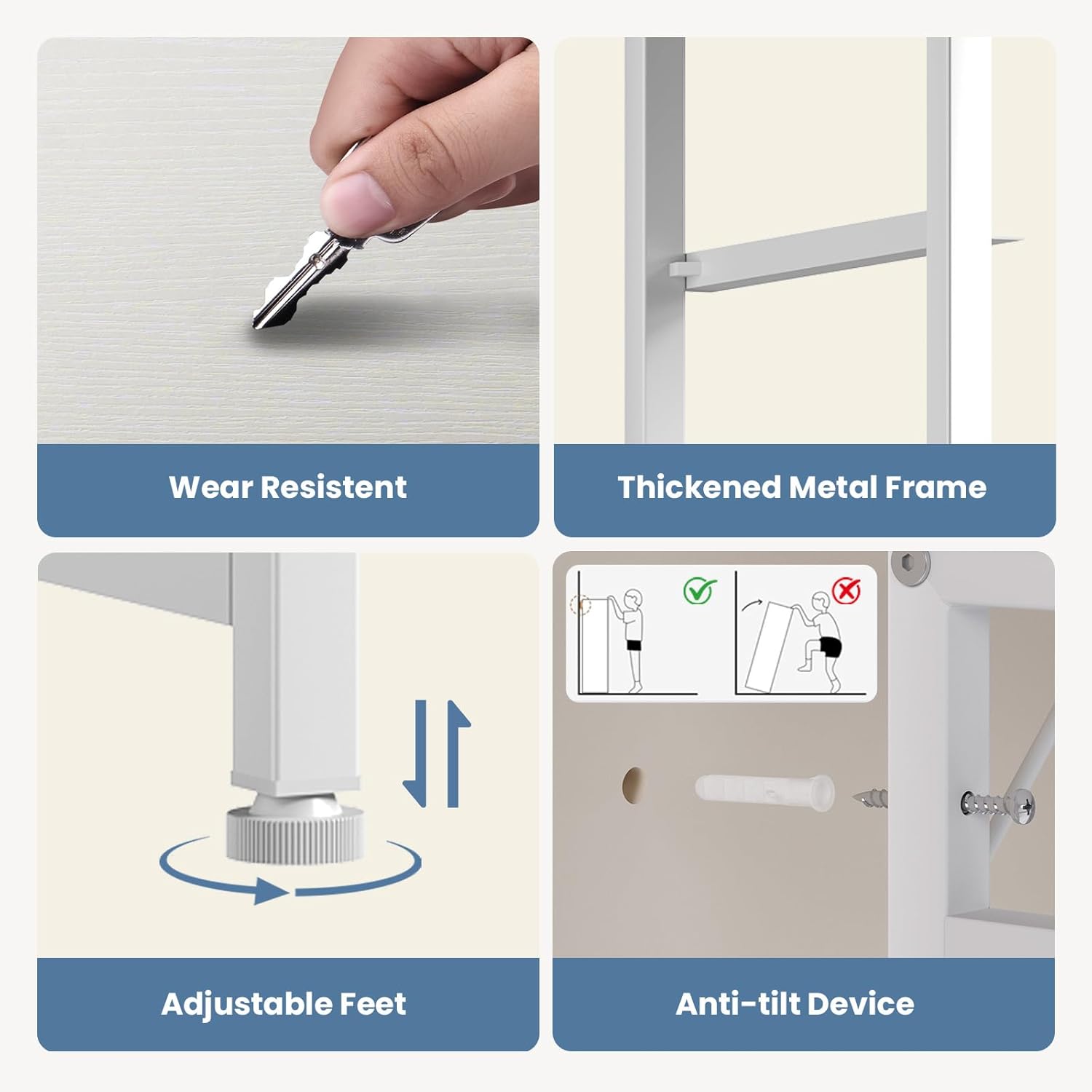 Wear Resistent

Thickened Metal Frame

Adjustable Feet

Anti-tilt Device